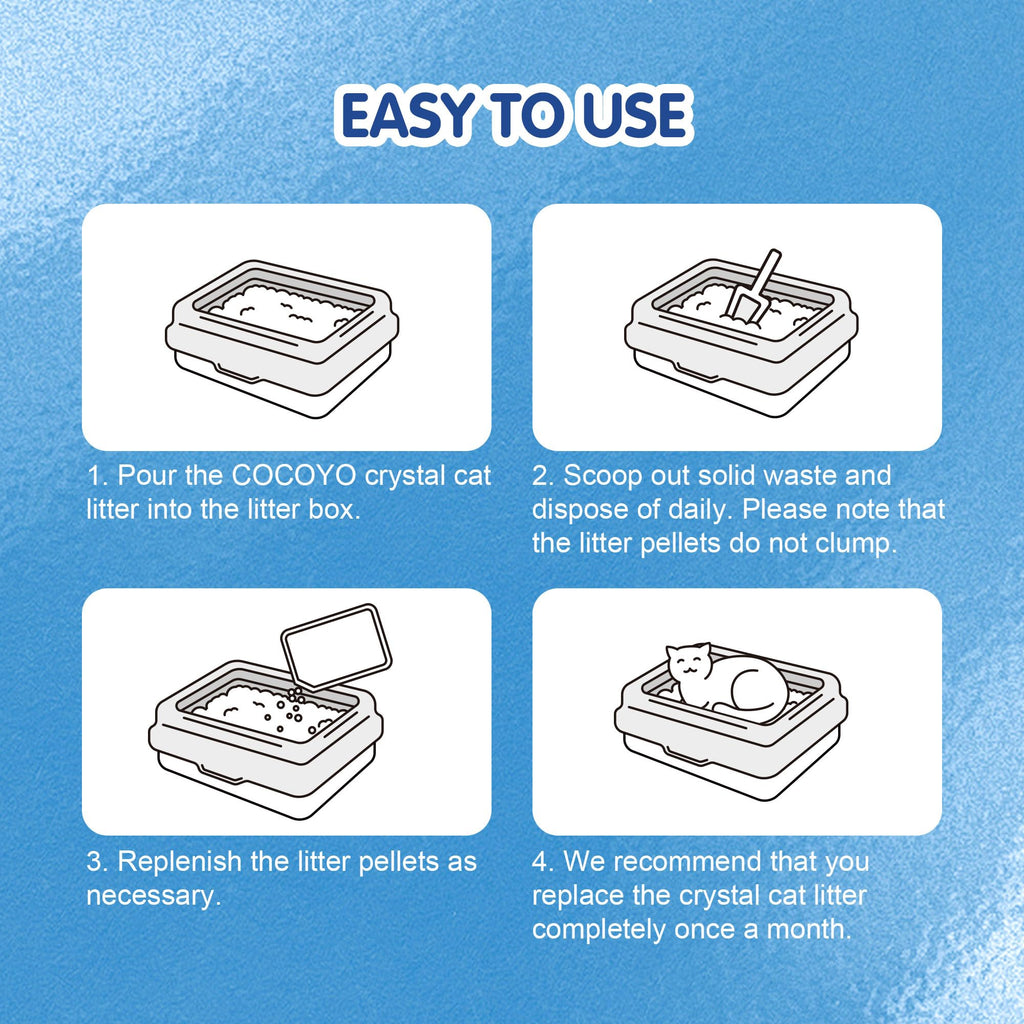 EASY TO USE

1. Pour the COCOYO crystal cat litter into the litter box.

2. Scoop out solid waste and dispose of daily. Please note that the litter pellets do not clump.

3. Replenish the litter pellets as necessary.

4. We recommend that you replace the crystal cat litter completely once a month.