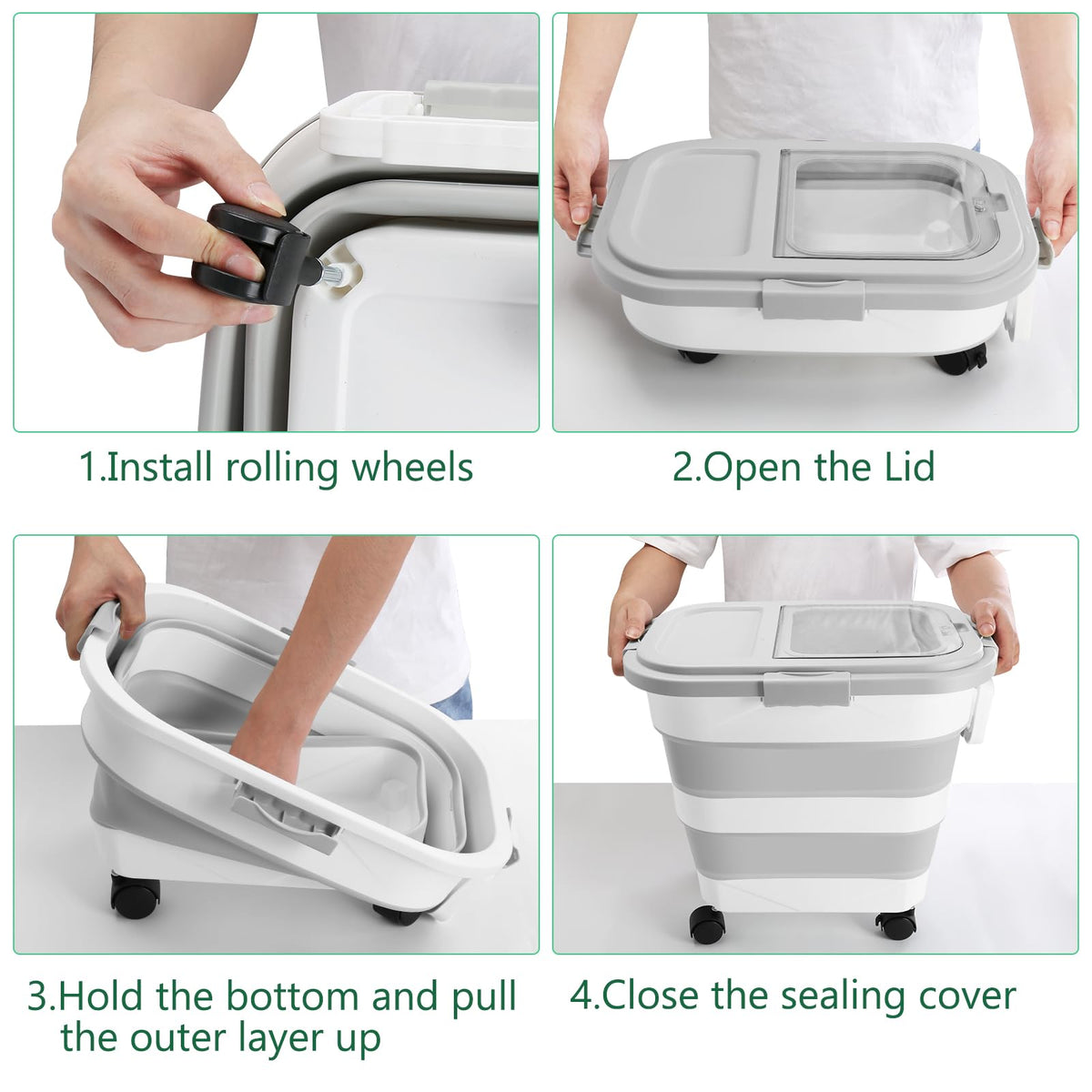 1.Install rolling wheels

2.Open the Lid

3.Hold the bottom and pull the outer layer up

4.Close the sealing cover