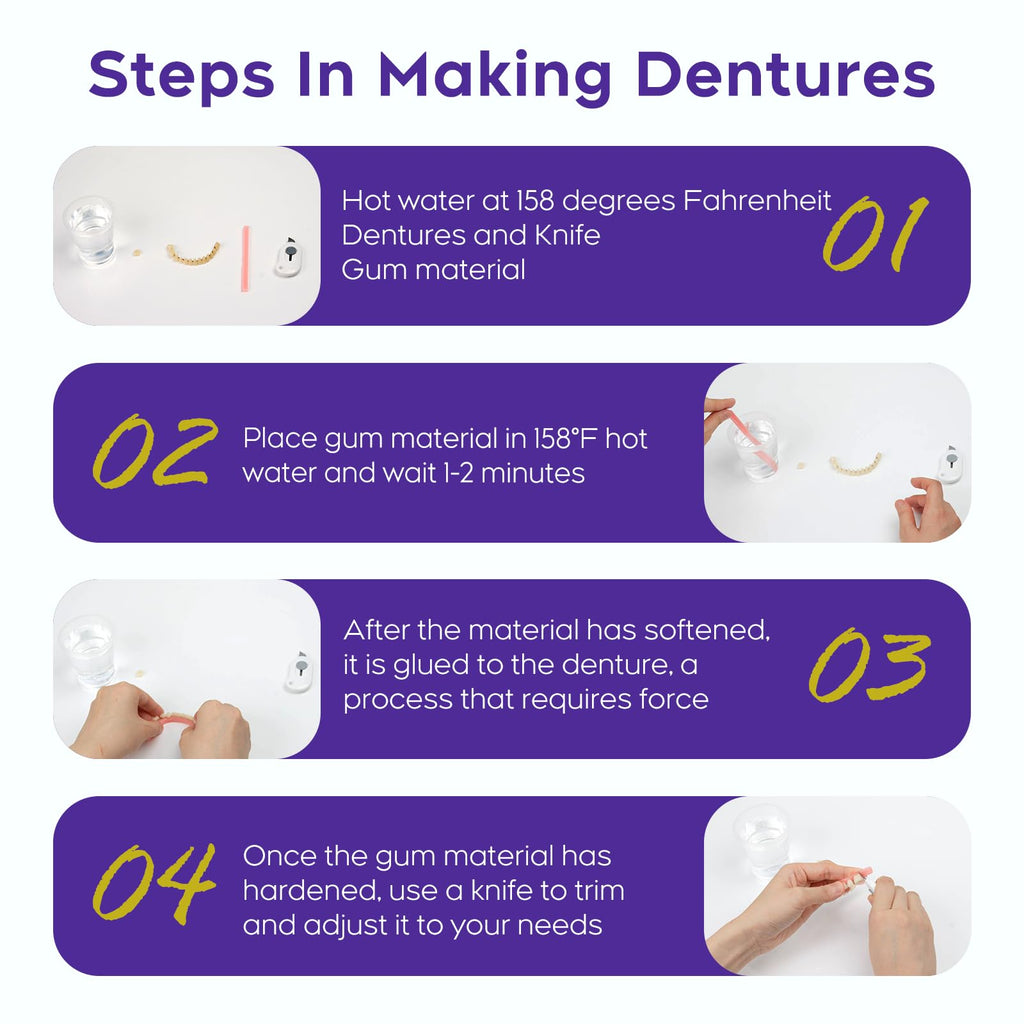 Steps In Making Dentures

Hot water at 158 degrees Fahrenheit
Dentures and Knife
Gum material

01

02

Place gum material in 158°F hot water and wait 1-2 minutes

After the material has softened, it is glued to the denture, a process that requires force

03

04

Once the gum material has hardened, use a knife to trim and adjust it to your needs