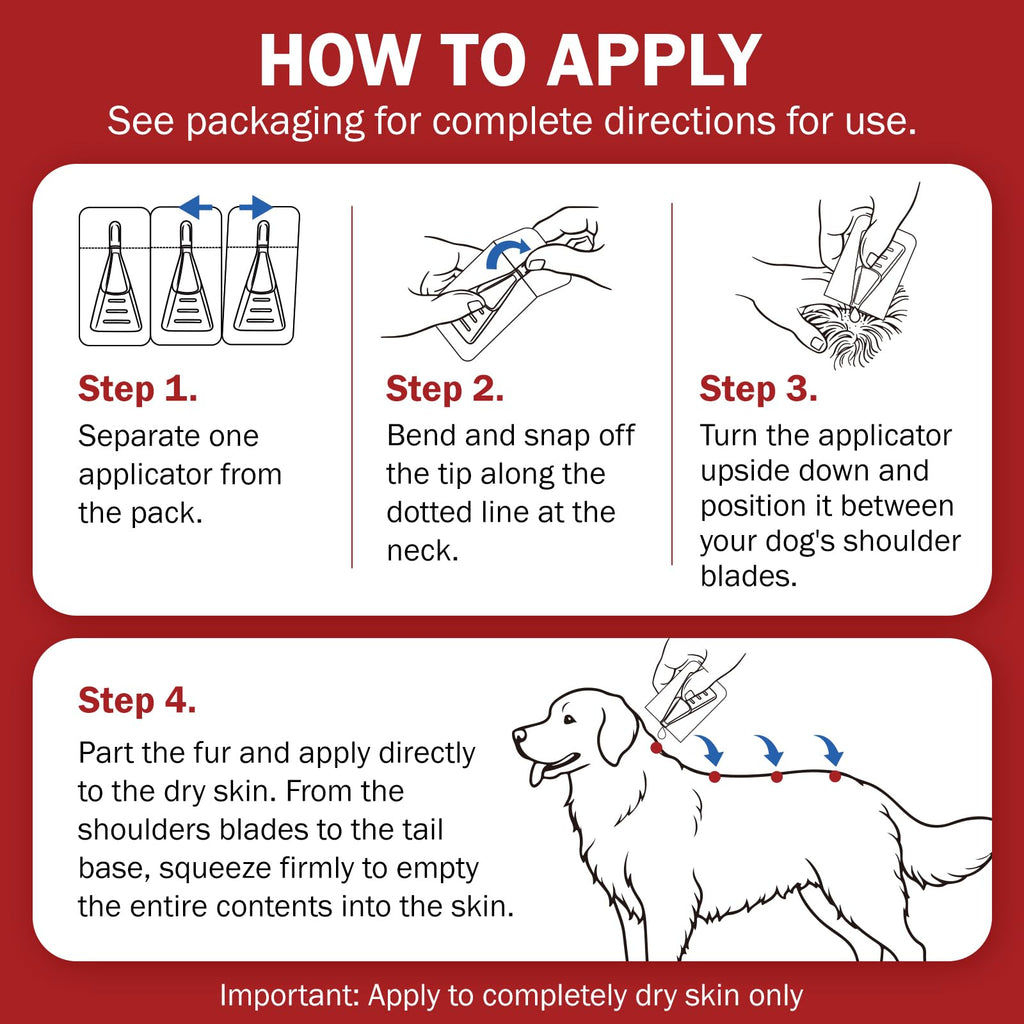 HOW TO APPLY
See packaging for complete directions for use.

Step 1.
Separate one applicator from the pack.

Step 2.
Bend and snap off the tip along the dotted line at the neck.

Step 3.
Turn the applicator upside down and position it between your dog's shoulder blades.

Step 4.
Part the fur and apply directly to the dry skin. From the shoulders blades to the tail base, squeeze firmly to empty the entire contents into the skin.

Important: Apply to completely dry skin only