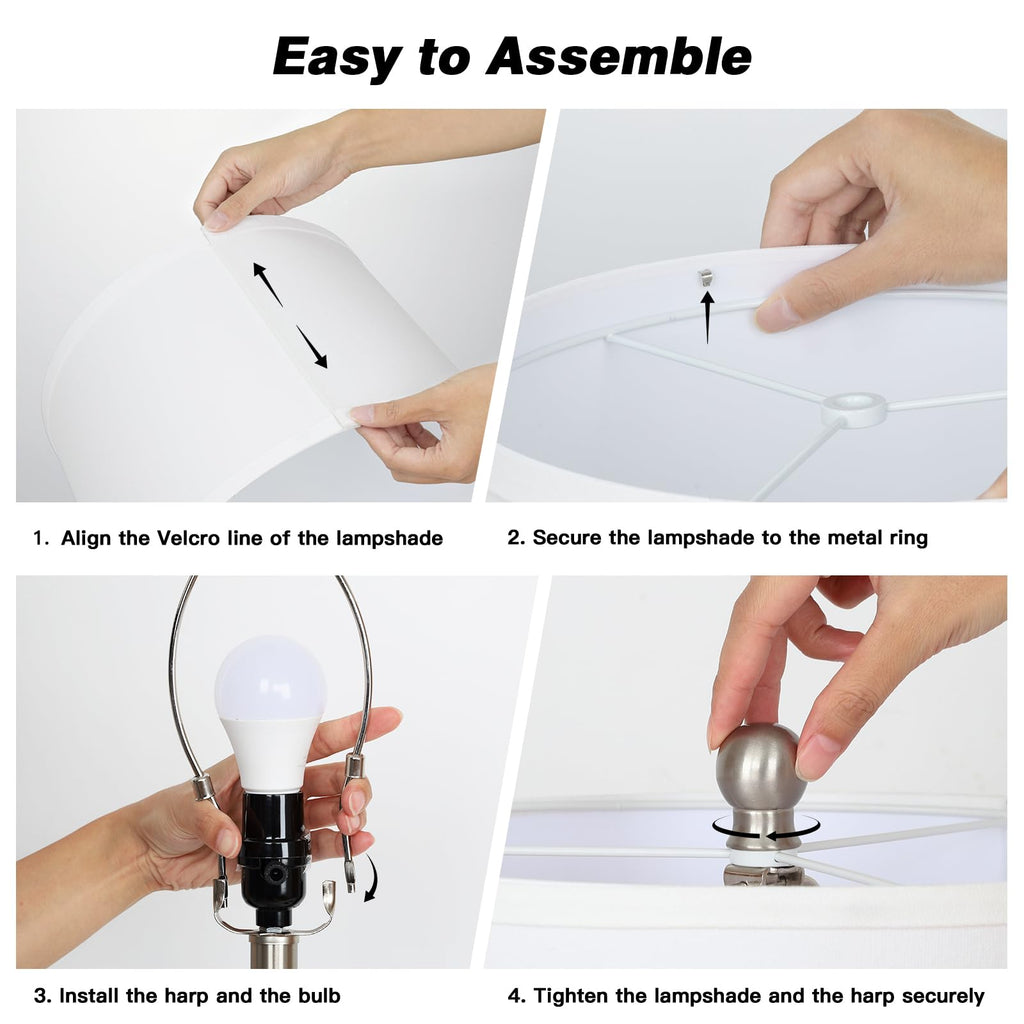 Easy to Assemble

1. Align the Velcro line of the lampshade

2. Secure the lampshade to the metal ring

3. Install the harp and the bulb

4. Tighten the lampshade and the harp securely